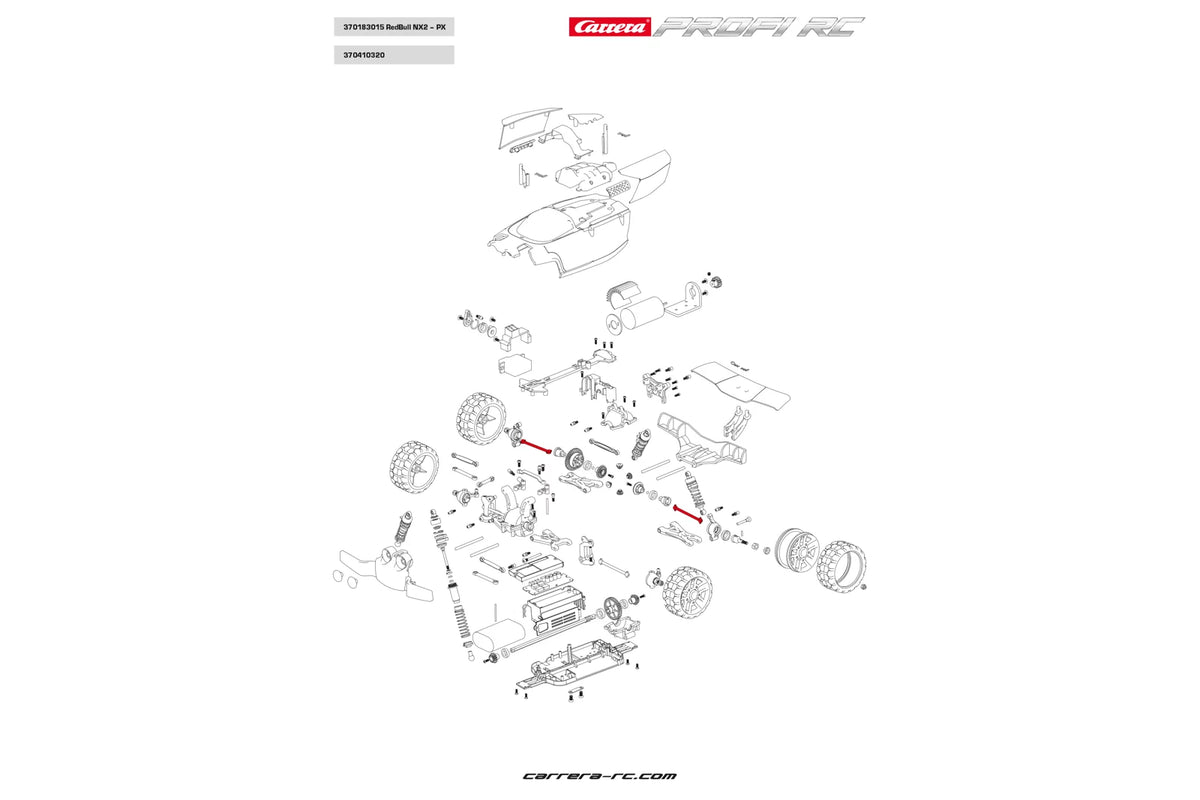 370183015 RedBull NX2 – PX

370410320

Carrera PROFI RC

carrera-rc.com