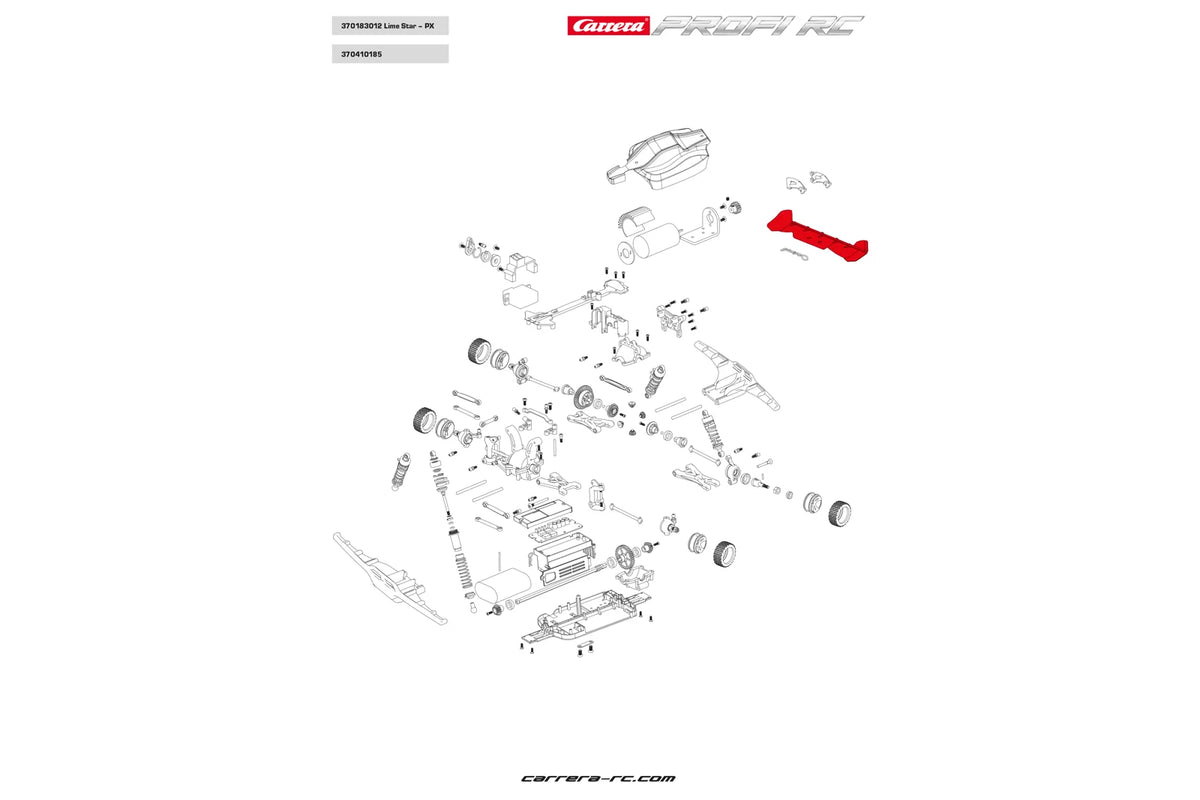 370183012 Lime Star – PX

370410185

Carrera PROFI RC

carrera-rc.com