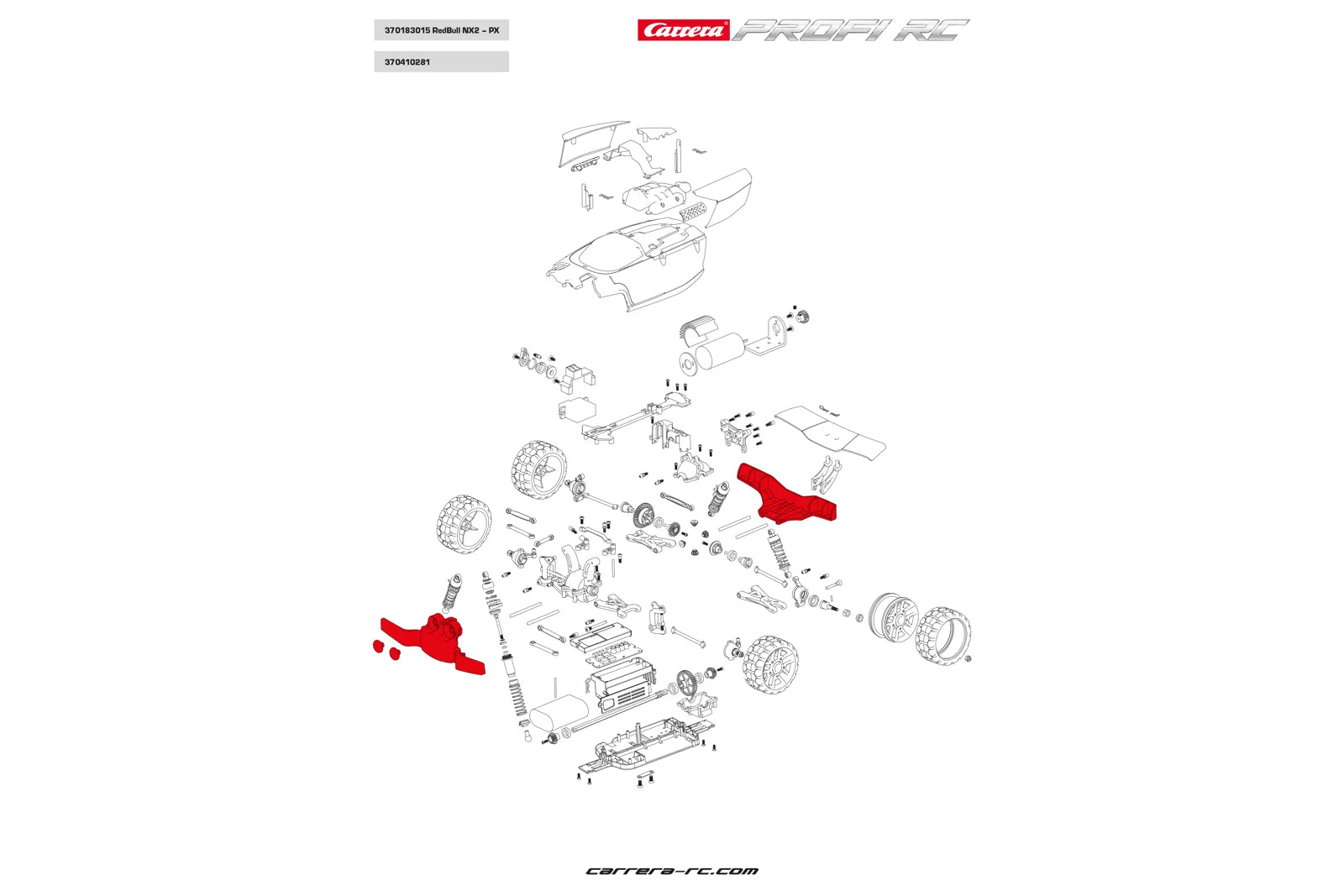 370183015 RedBull NX2 – PX

370410281

Carrera PROFI RC

carrera-rc.com