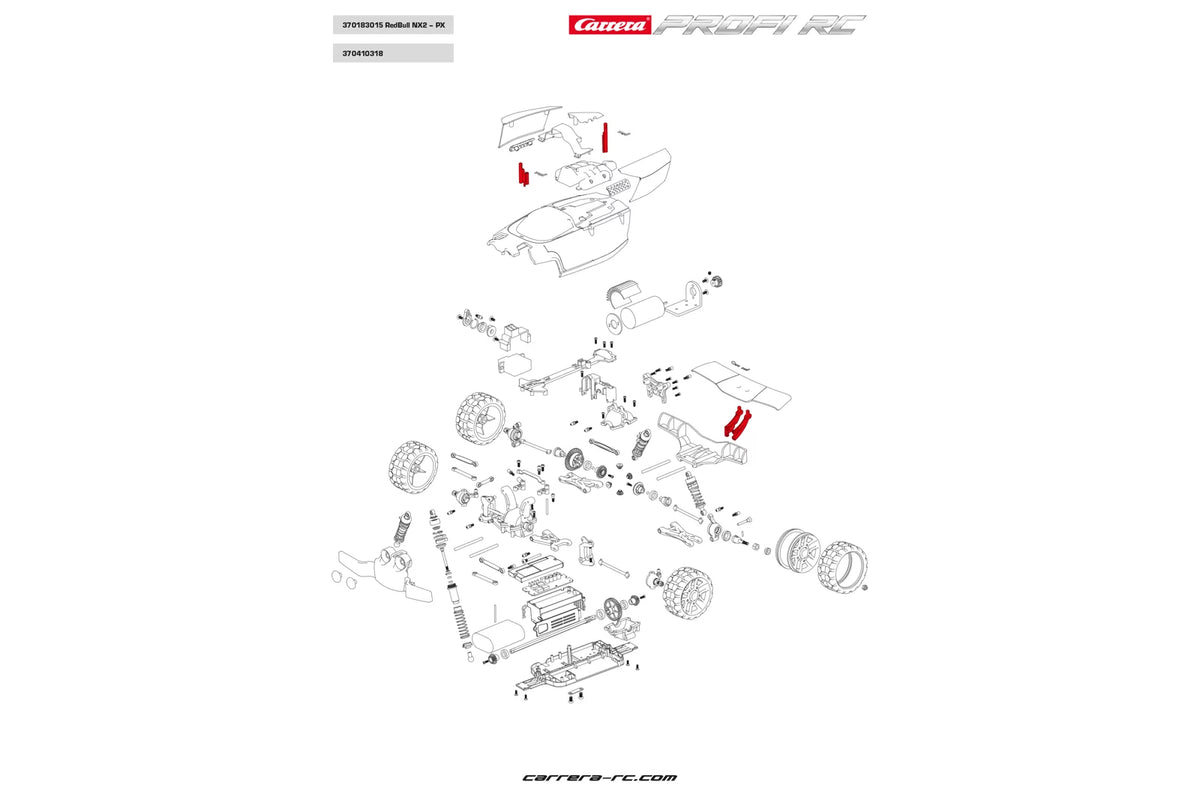 370183015 RedBull NX2 – PX

370410318

Carrera PROFI RC

carrera-rc.com