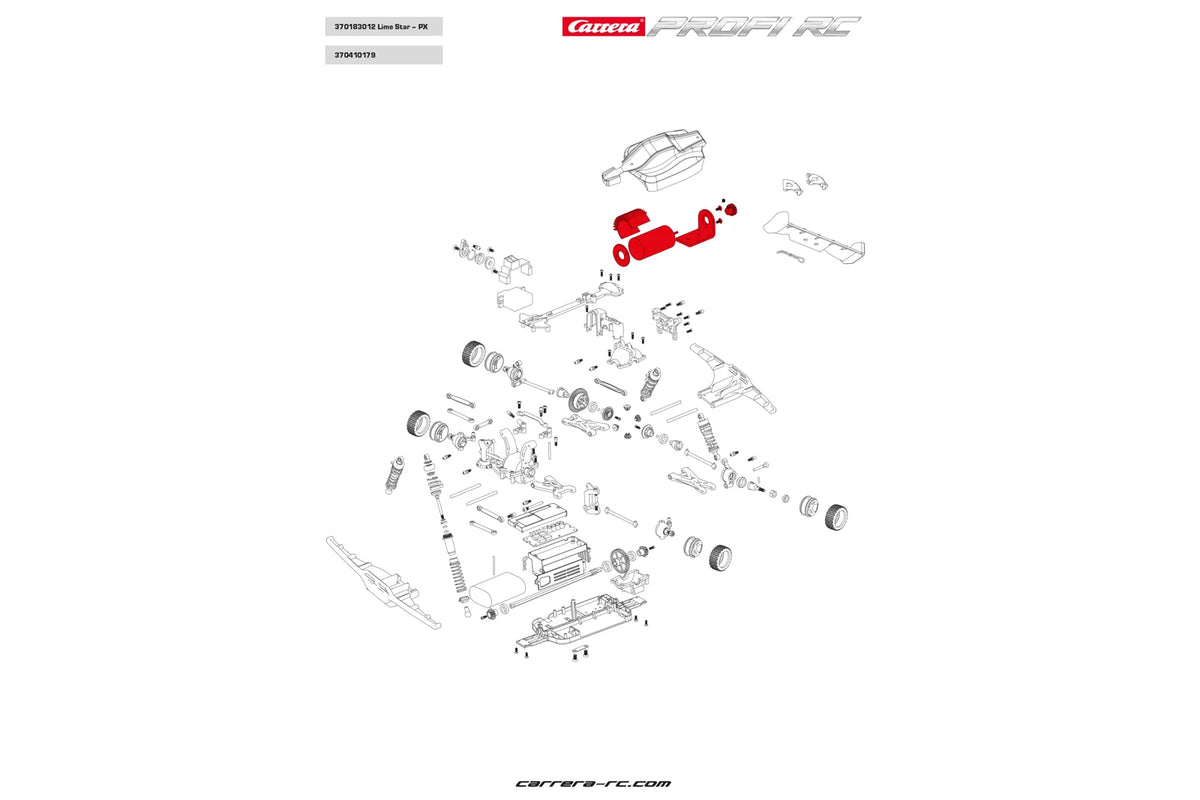 370183012 Lime Star – PX

370410179

Carrera PROFI RC

carrera-rc.com