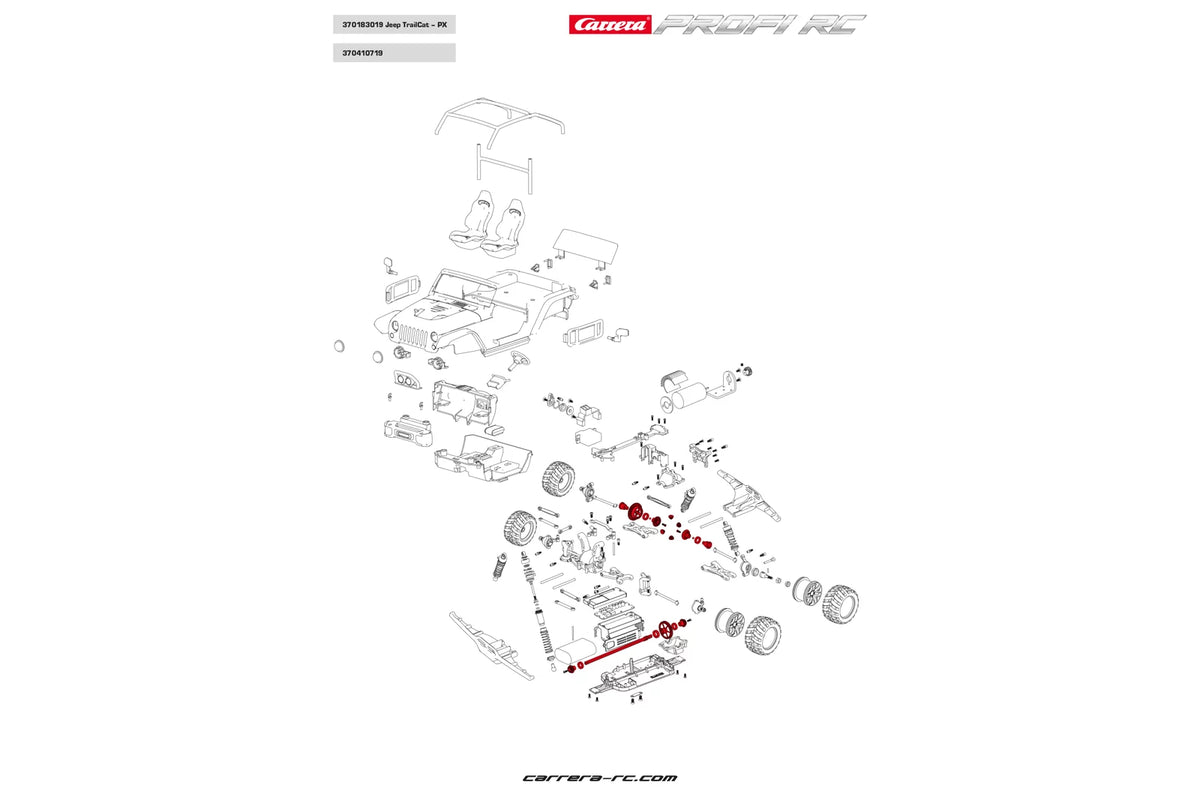 370183019 Jeep TrailCat – PX

370410719

Carrera PROFI RC

carrera-rc.com